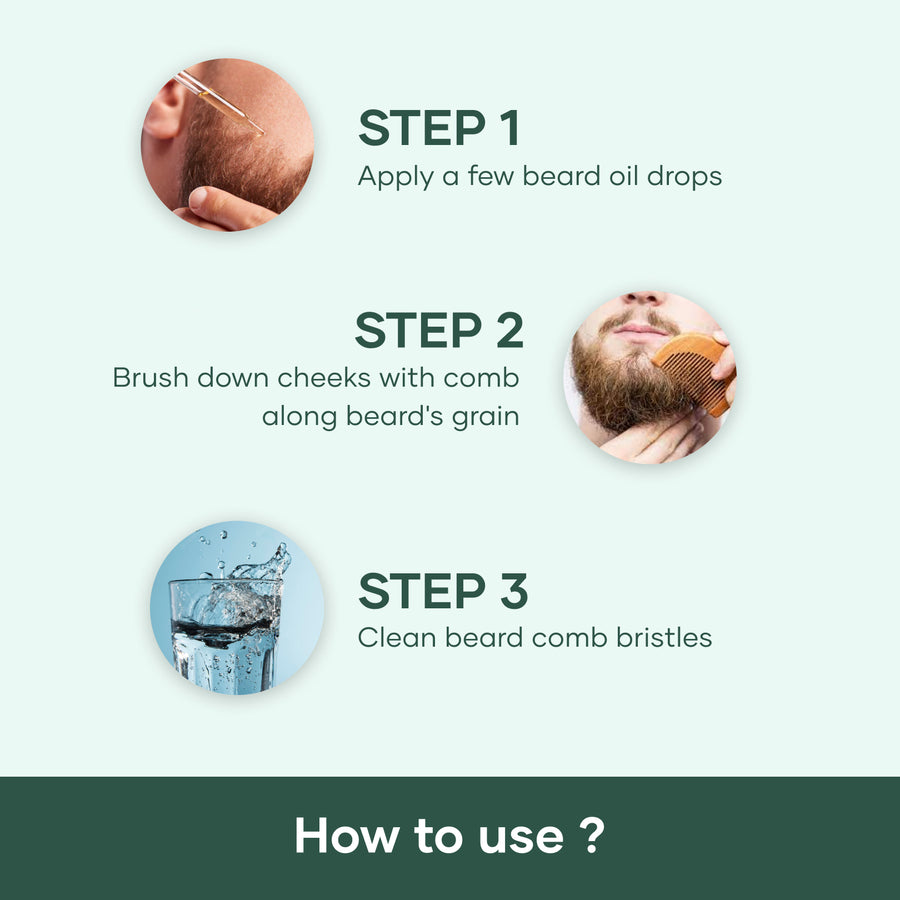 STEP 1
Apply a few beard oil drops

STEP 2
Brush down cheeks with comb along beard's grain

STEP 3
Clean beard comb bristles

How to use ?