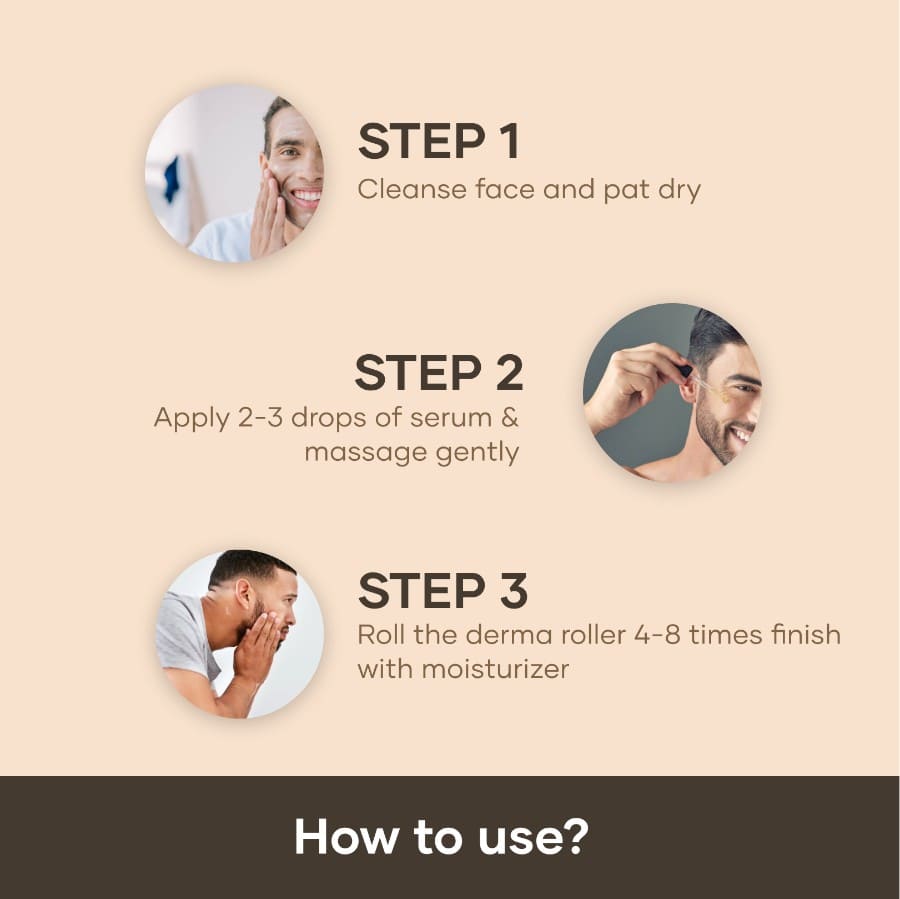 STEP 1
Cleanse face and pat dry

STEP 2
Apply 2-3 drops of serum & massage gently

STEP 3
Roll the derma roller 4-8 times finish with moisturizer

How to use?