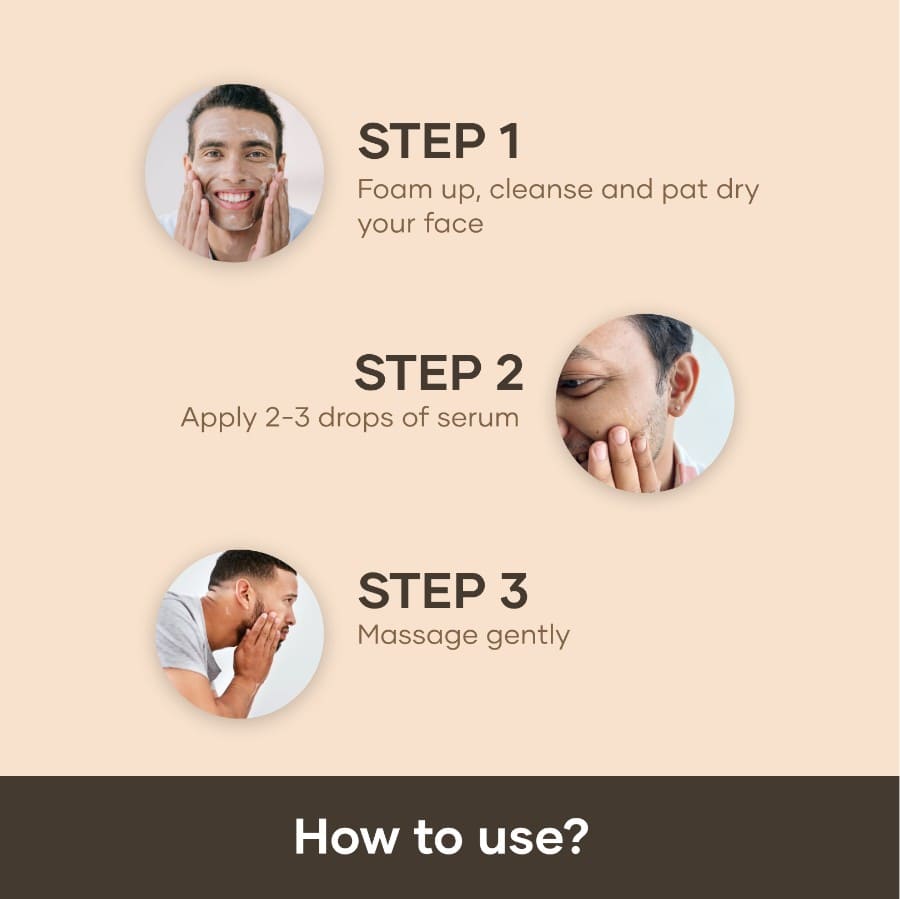 STEP 1
Foam up, cleanse and pat dry your face

STEP 2
Apply 2-3 drops of serum

STEP 3
Massage gently

How to use?