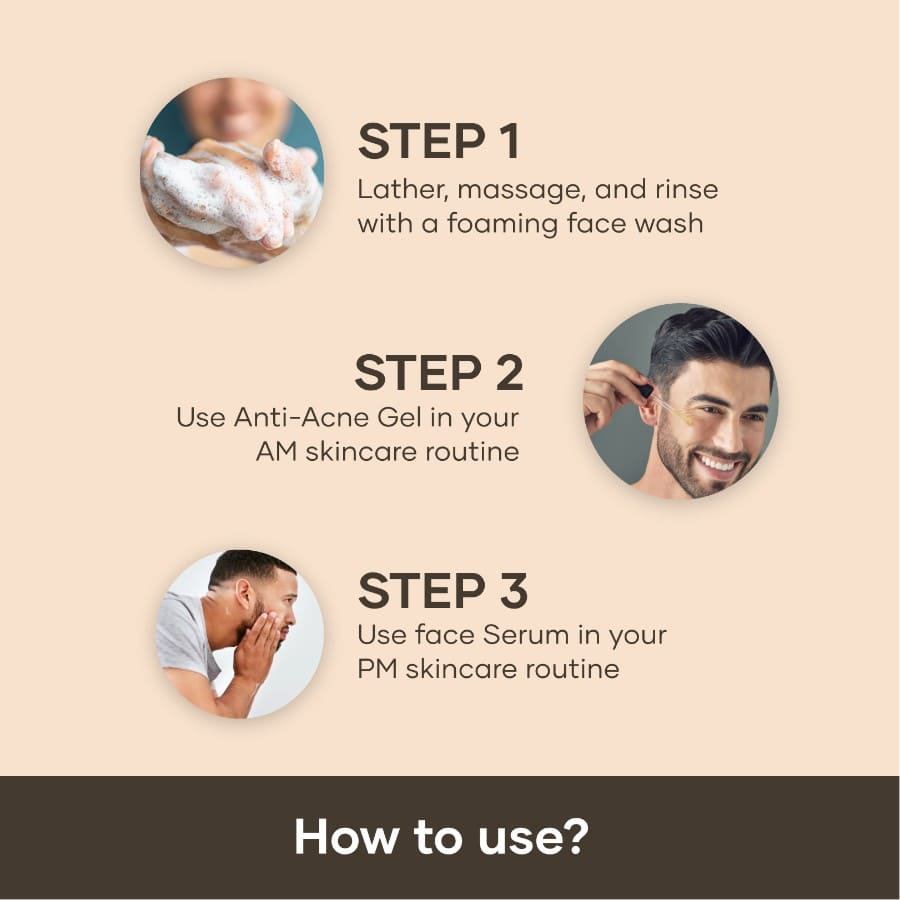 STEP 1
Lather, massage, and rinse with a foaming face wash

STEP 2
Use Anti-Acne Gel in your AM skincare routine

STEP 3
Use face Serum in your PM skincare routine

How to use?