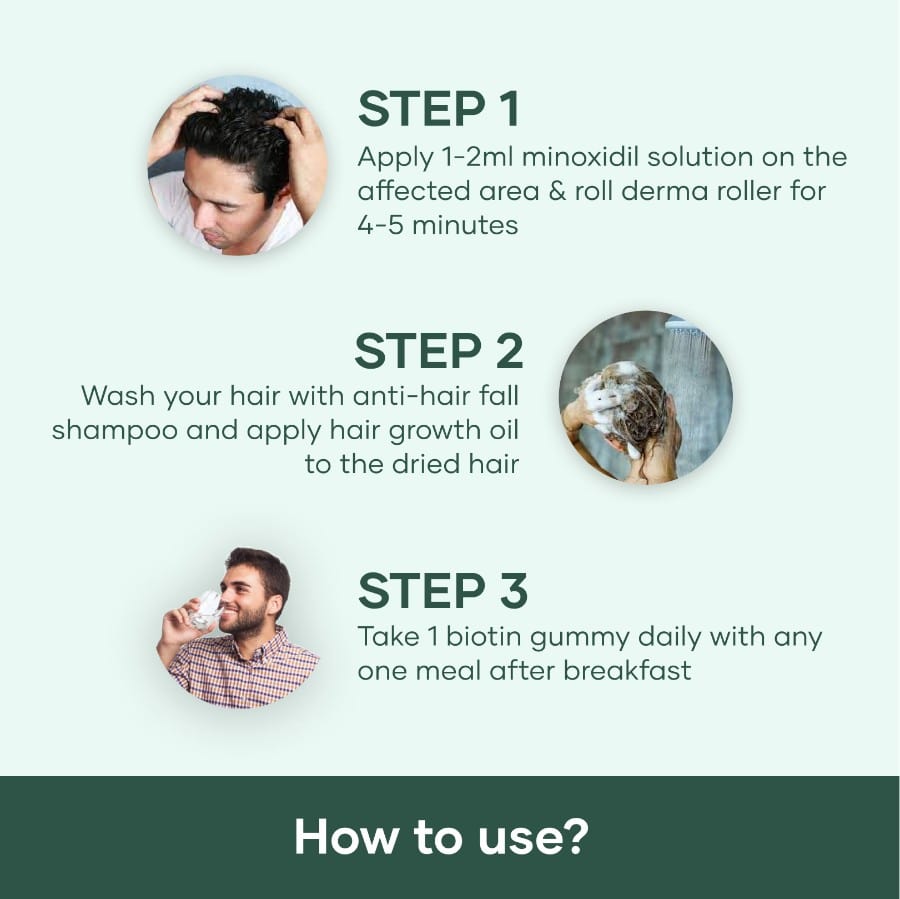 STEP 1
Apply 1-2ml minoxidil solution on the affected area & roll derma roller for 4-5 minutes

STEP 2
Wash your hair with anti-hair fall shampoo and apply hair growth oil to the dried hair

STEP 3
Take 1 biotin gummy daily with any one meal after breakfast

How to use?